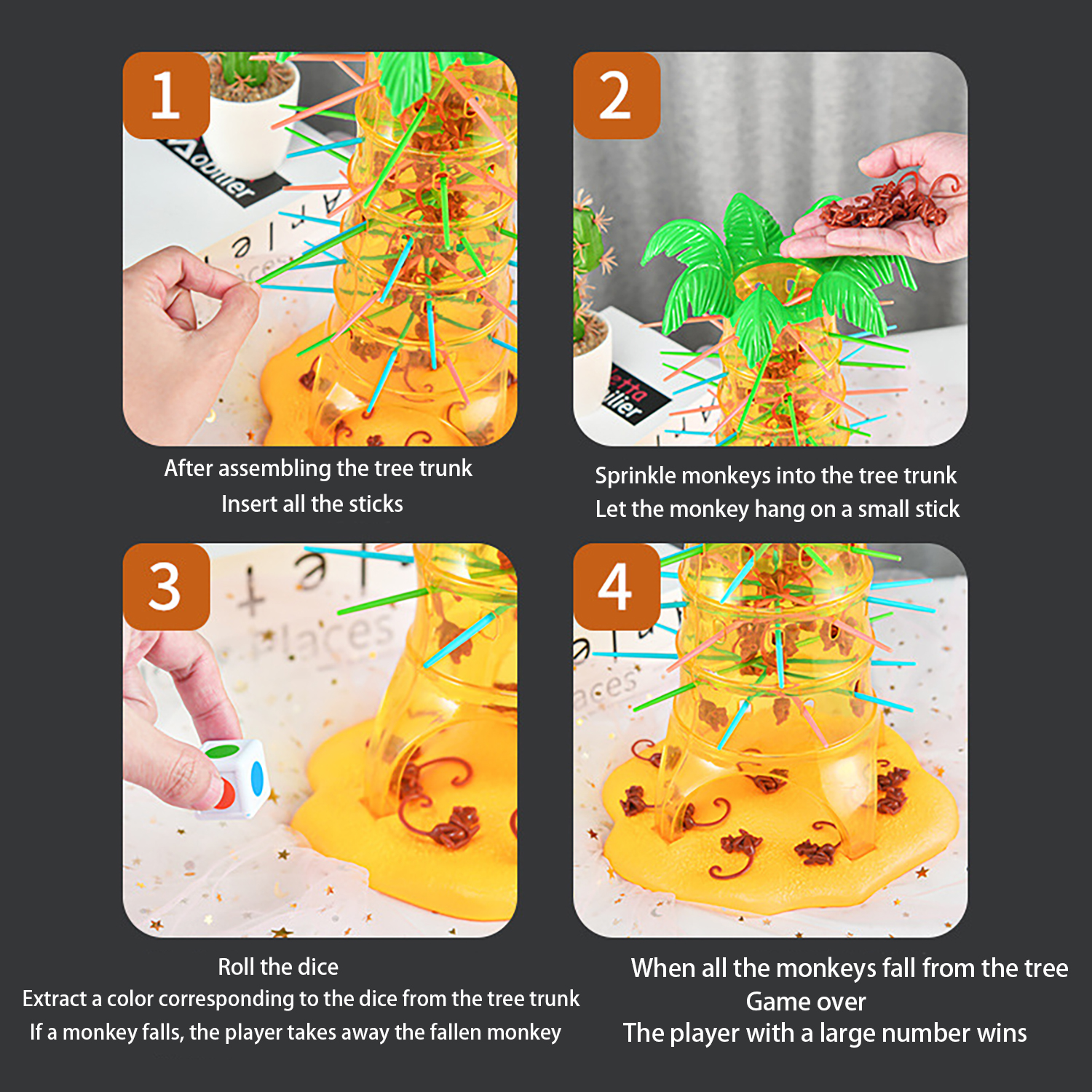 1

After assembling the tree trunk
Insert all the sticks

2

Sprinkle monkeys into the tree trunk
Let the monkey hang on a small stick

3

Roll the dice
Extract a color corresponding to the dice from the tree trunk
If a monkey falls, the player takes away the fallen monkey

4

When all the monkeys fall from the tree
Game over
The player with a large number wins